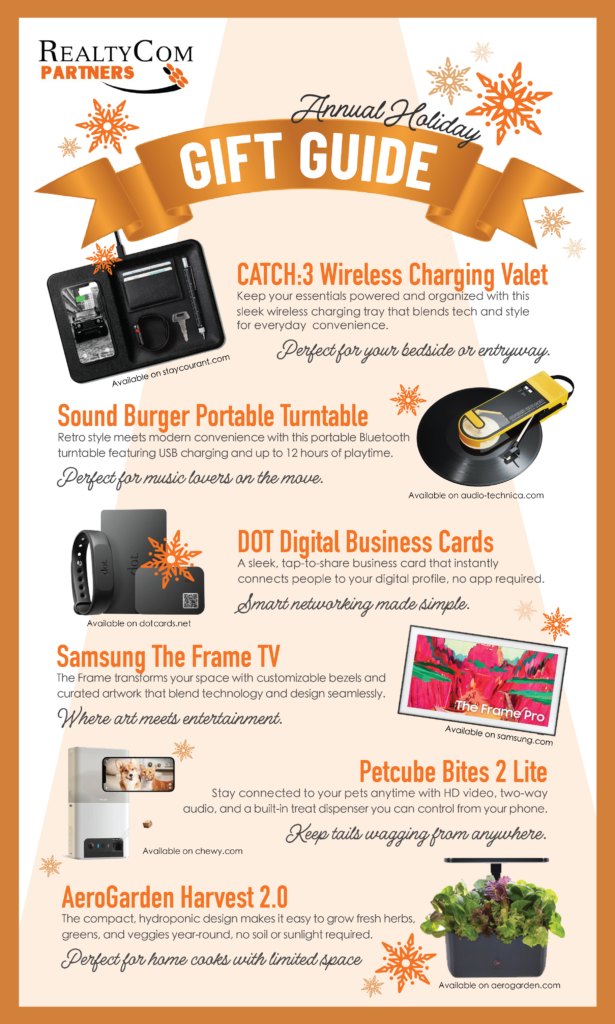 REALTYCOM PARTNERS

Annual Holiday
GIFT GUIDE

CATCH:3 Wireless Charging Valet
Keep your essentials powered and organized with this sleek wireless charging tray that blends tech and style for everyday convenience.

Perfect for your bedside or entryway.

Available on staycourant.com

Sound Burger Portable Turntable
Retro style meets modern convenience with this portable Bluetooth turntable featuring USB charging and up to 12 hours of playtime.

Perfect for music lovers on the move.

Available on audio-technica.com

DOT Digital Business Cards
A sleek, tap-to-share business card that instantly connects people to your digital profile, no app required.

Smart networking made simple.

Available on dotcards.net

Samsung The Frame TV
The Frame transforms your space with customizable bezels and curated artwork that blend technology and design seamlessly.

Where art meets entertainment.

The Frame Pro

Available on samsung.com

Petcube Bites 2 Lite
Stay connected to your pets anytime with HD video, two-way audio, and a built-in treat dispenser you can control from your phone.

Keep tails wagging from anywhere.

Available on chewy.com

AeroGarden Harvest 2.0
The compact, hydroponic design makes it easy to grow fresh herbs, greens, and veggies year-round, no soil or sunlight required.

Perfect for home cooks with limited space

Available on aerogarden.com